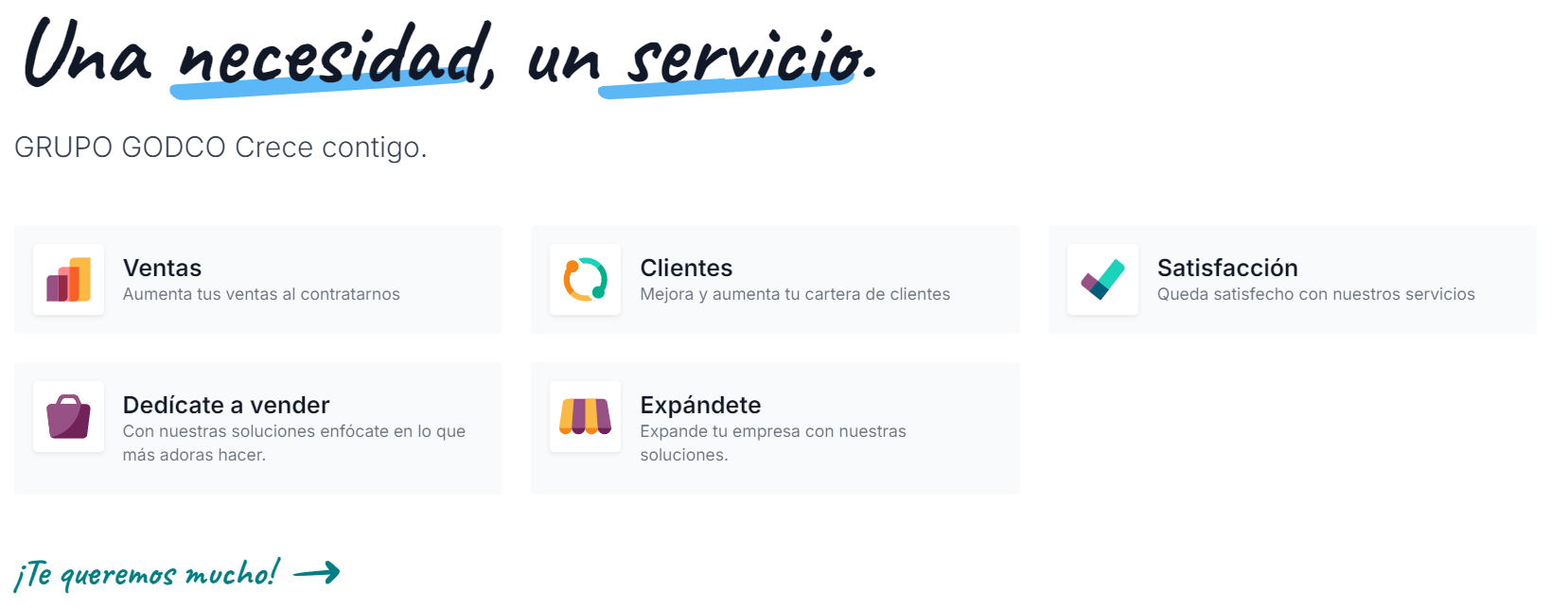 Una necesidad, un servicio.

GRUPO GODCO Crece contigo.

Ventas
Aumenta tus ventas al contratarnos

Clientes
Mejora y aumenta tu cartera de clientes

Satisfacción
Queda satisfecho con nuestros servicios

Dedícate a vender
Con nuestras soluciones enfócate en lo que más adoras hacer.

Expándete
Expande tu empresa con nuestras soluciones.

¡Te queremos mucho! →